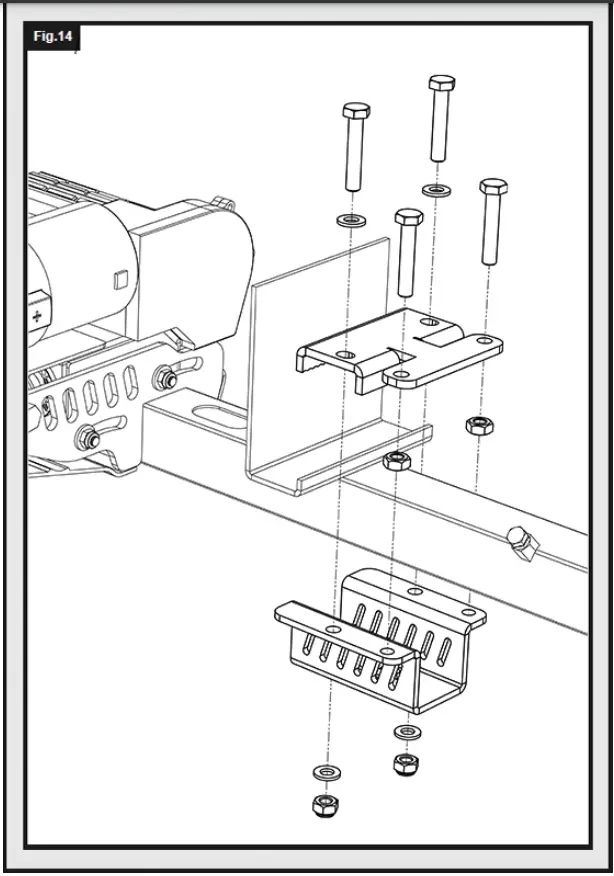 Fig.14

+